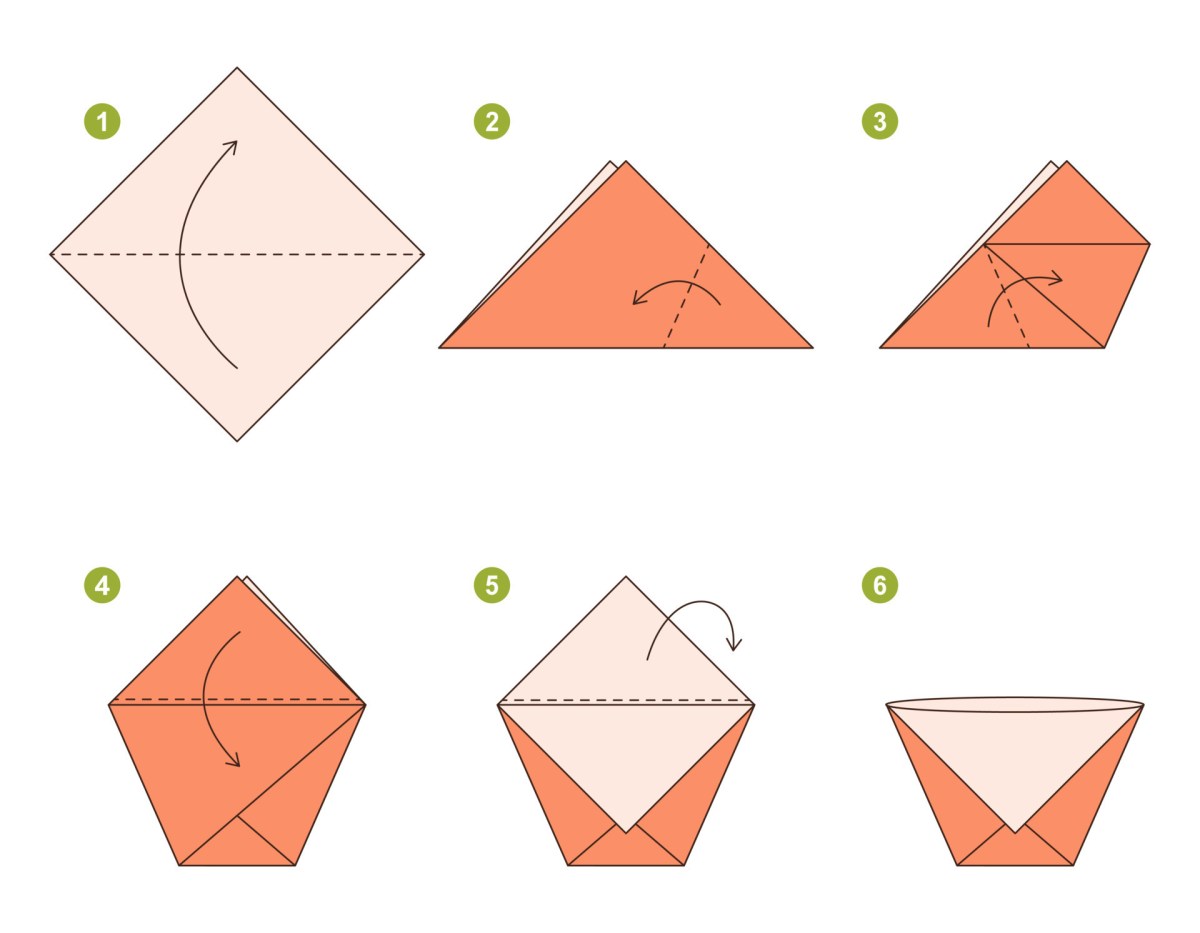 1
2
3
4
5
6