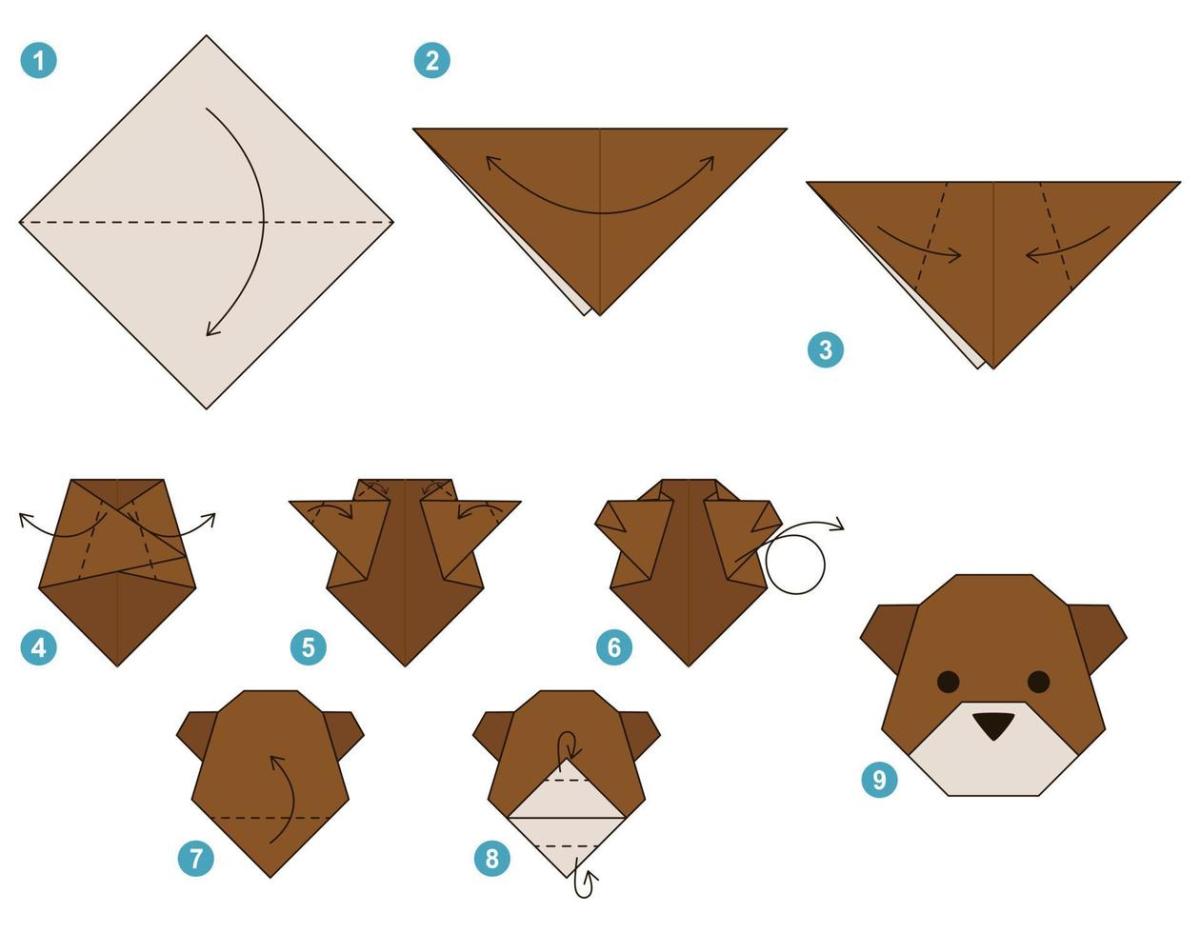 1
2
3
4
5
6
7
8
9